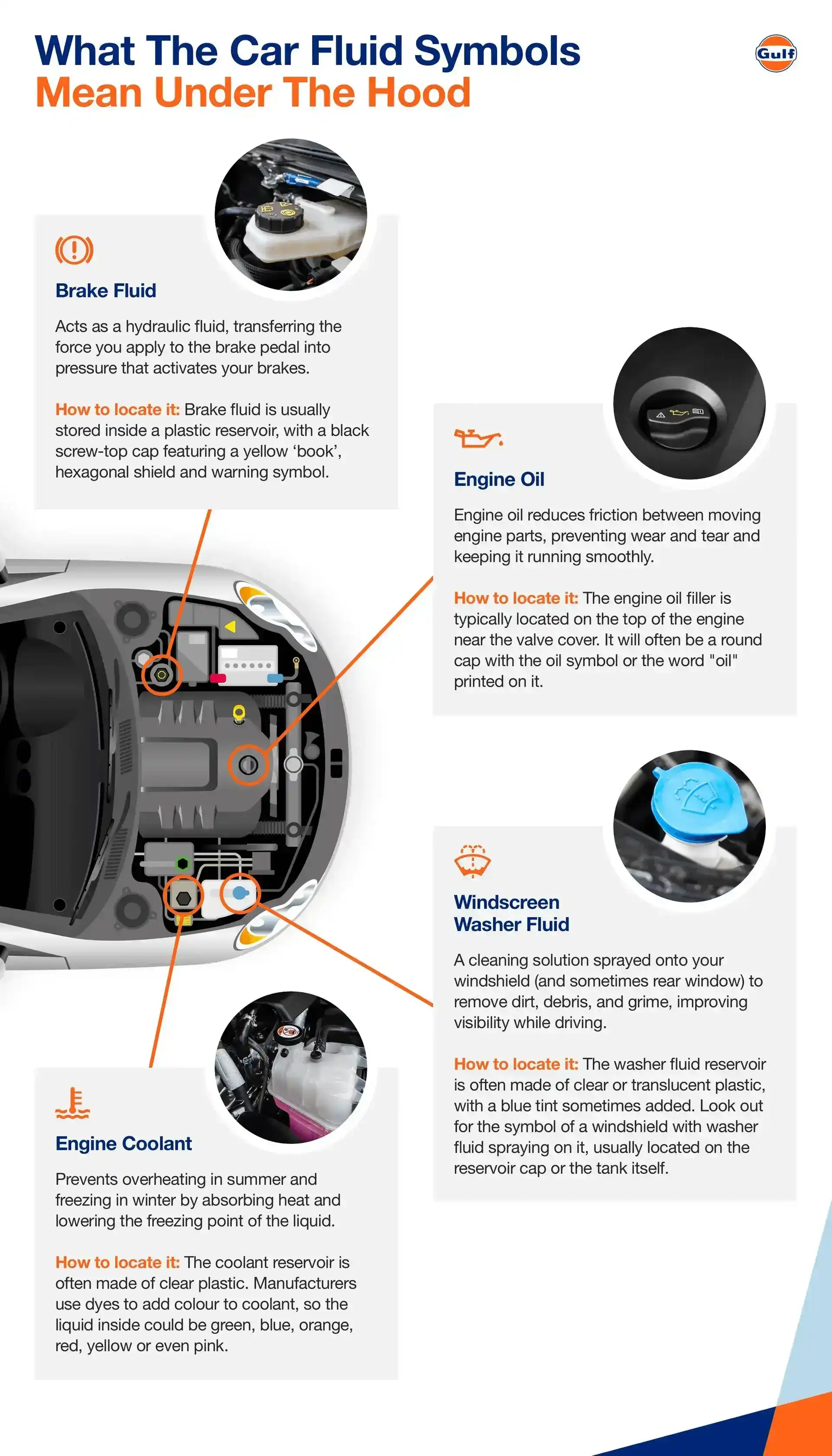 What The Car Fluid Symbols
Mean Under The Hood

Gulf

Brake Fluid

Acts as a hydraulic fluid, transferring the force you apply to the brake pedal into pressure that activates your brakes.

How to locate it: Brake fluid is usually stored inside a plastic reservoir, with a black screw-top cap featuring a yellow ‘book’, hexagonal shield and warning symbol.

Engine Oil

Engine oil reduces friction between moving engine parts, preventing wear and tear and keeping it running smoothly.

How to locate it: The engine oil filler is typically located on the top of the engine near the valve cover. It will often be a round cap with the oil symbol or the word "oil" printed on it.

Windscreen Washer Fluid

A cleaning solution sprayed onto your windshield (and sometimes rear window) to remove dirt, debris, and grime, improving visibility while driving.

How to locate it: The washer fluid reservoir is often made of clear or translucent plastic, with a blue tint sometimes added. Look out for the symbol of a windshield with washer fluid spraying on it, usually located on the reservoir cap or the tank itself.

Engine Coolant

Prevents overheating in summer and freezing in winter by absorbing heat and lowering the freezing point of the liquid.

How to locate it: The coolant reservoir is often made of clear plastic. Manufacturers use dyes to add colour to coolant, so the liquid inside could be green, blue, orange, red, yellow or even pink.